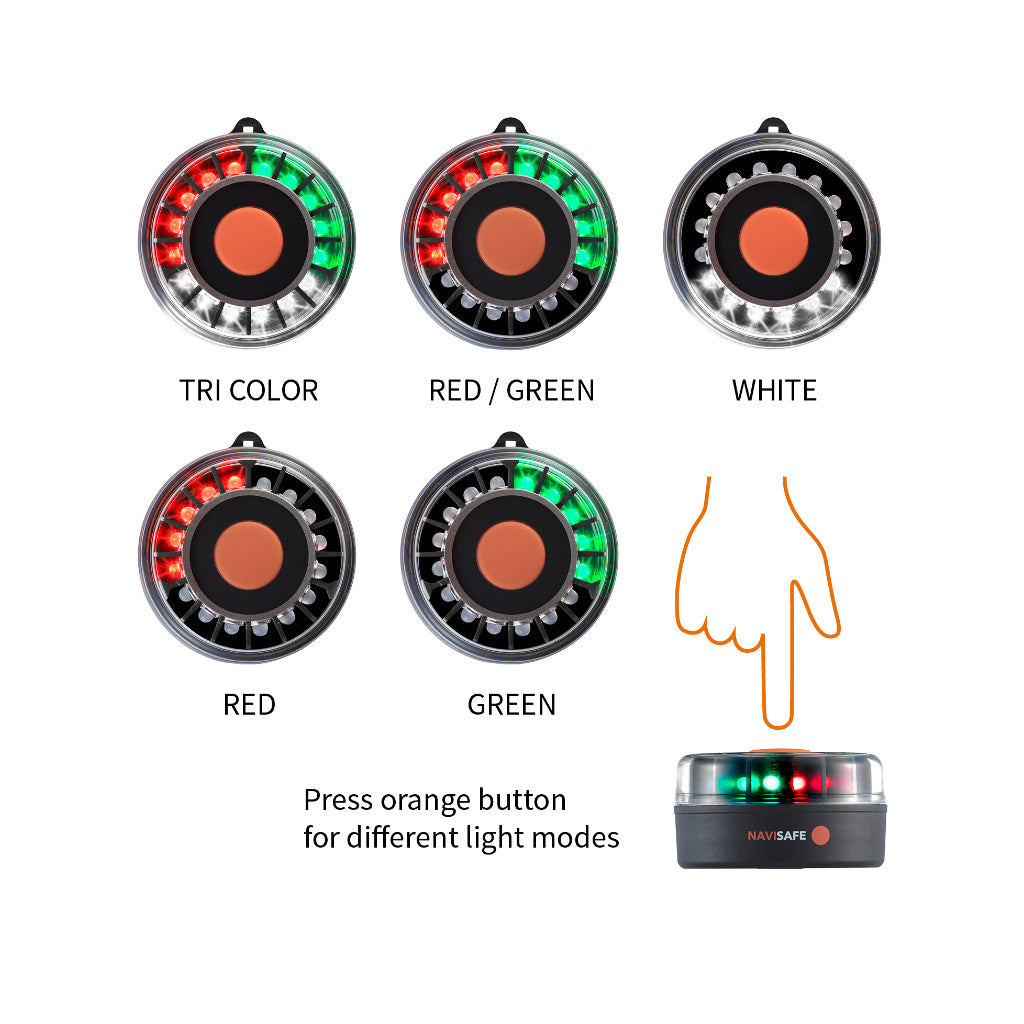 TRI COLOR

RED / GREEN

WHITE

RED

GREEN

Press orange button for different light modes

NAVISAFE